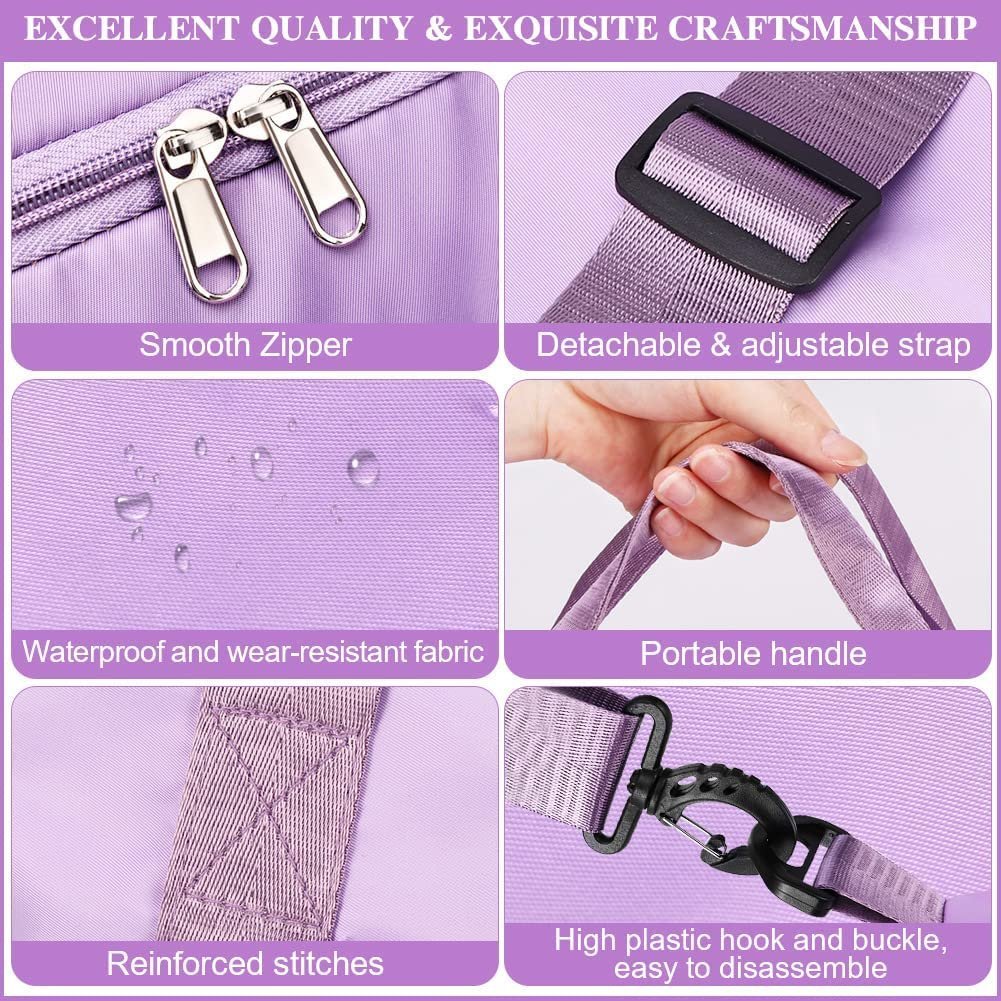 EXCELLENT QUALITY & EXQUISITE CRAFTSMANSHIP

Smooth Zipper

Detachable & adjustable strap

Waterproof and wear-resistant fabric

Portable handle

Reinforced stitches

High plastic hook and buckle, easy to disassemble